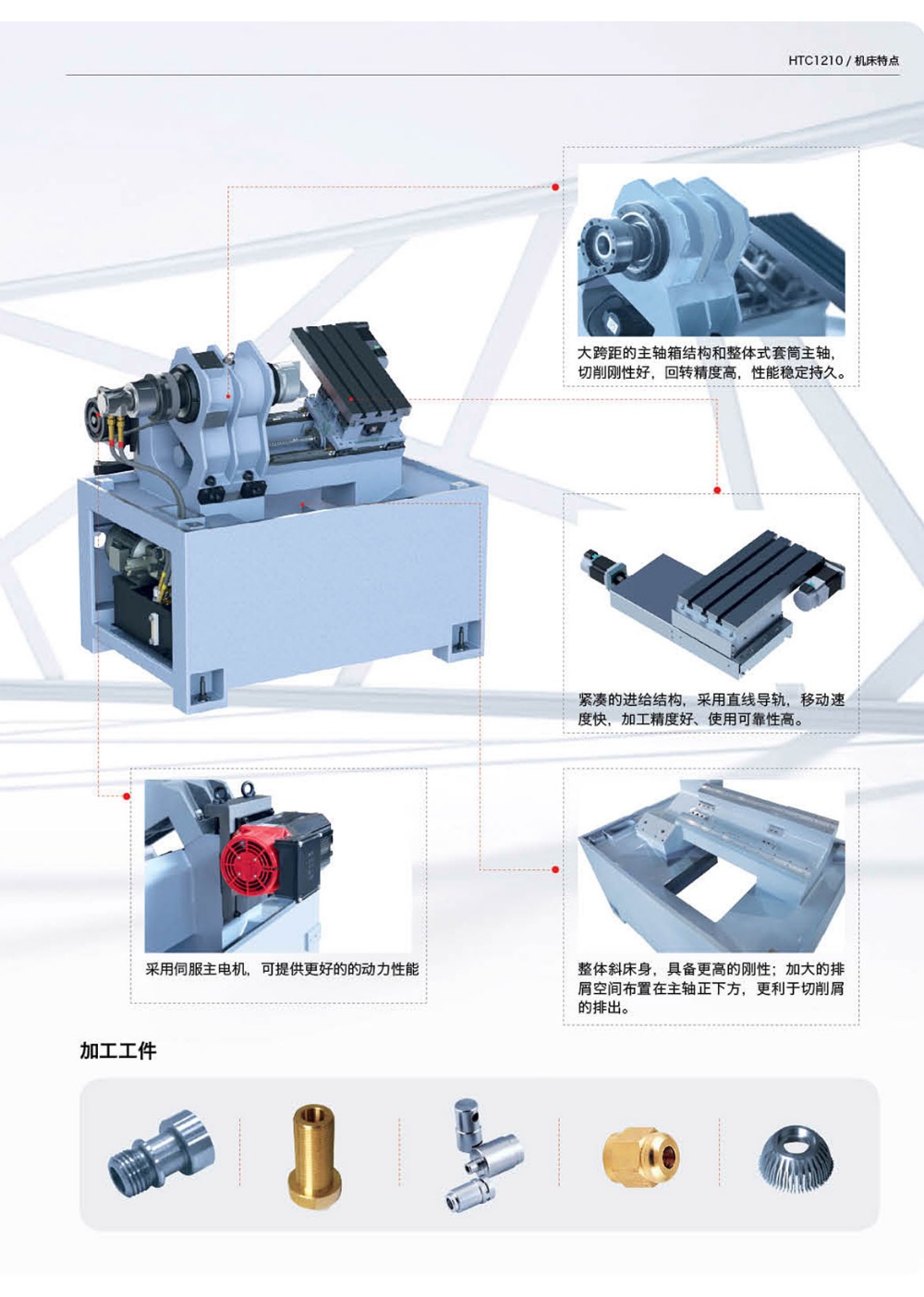 HTC1210 / 机床特点

大跨距的主轴箱结构和整体式套筒主轴，切削刚性好，回转精度高，性能稳定持久。

紧凑的进给结构，采用直线导轨，移动速度快，加工精度好、使用可靠性高。

采用伺服主电机，可提供更好的的动力性能

整体斜床身，具备更高的刚性；加大的排屑空间布置在主轴正下方，更利于切削屑的排出。

加工工件